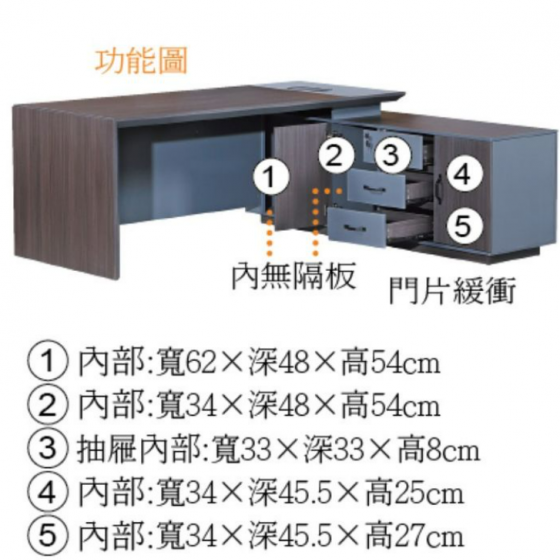 功能圖

1
2
3
4
5

內無隔板
門片緩衝

① 內部:寬62×深48×高54cm
② 內部:寬34×深48×高54cm
③ 抽屜內部:寬33×深33×高8cm
④ 內部:寬34×深45.5×高25cm
⑤ 內部:寬34×深45.5×高27cm